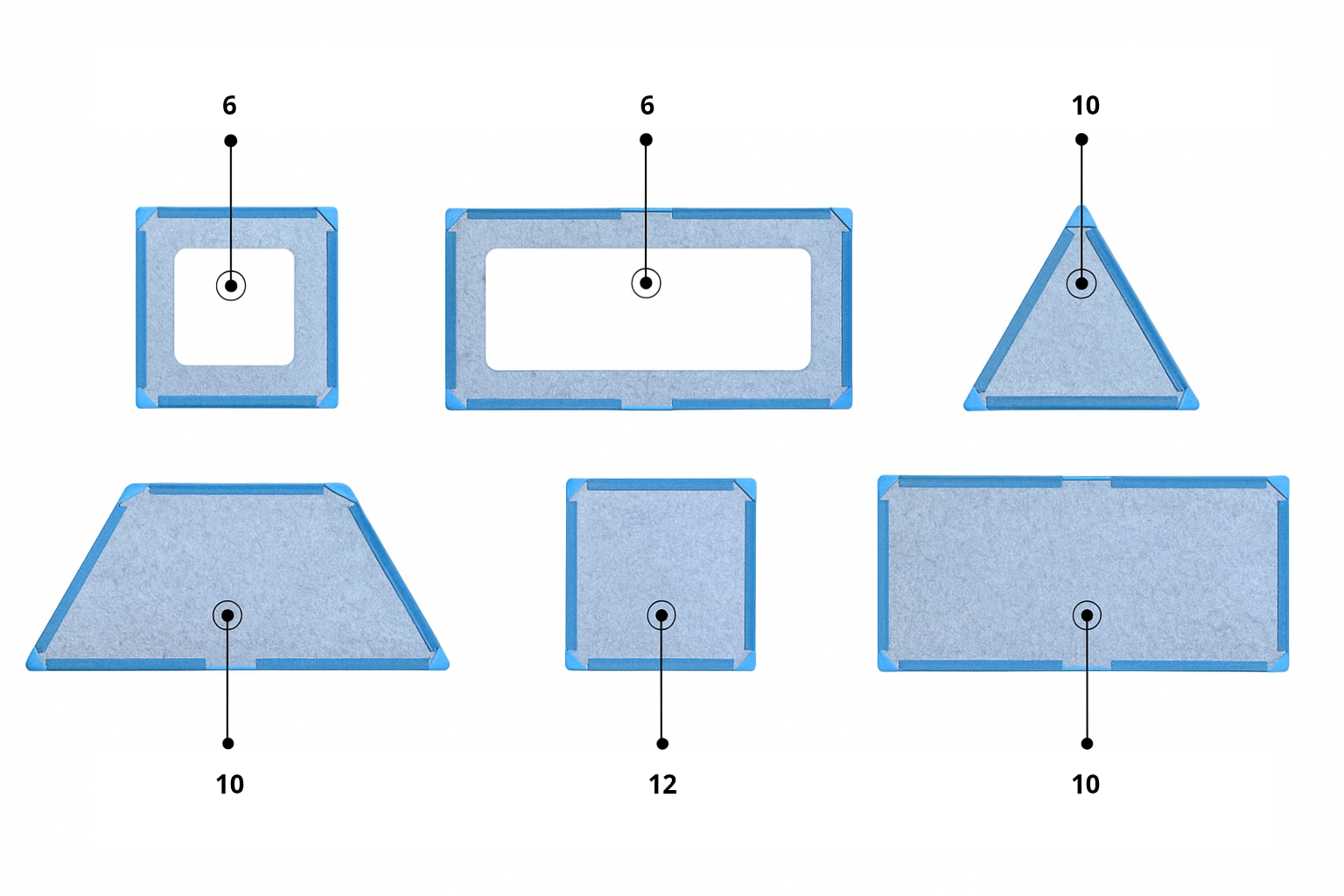 6

6

10

10

12

10